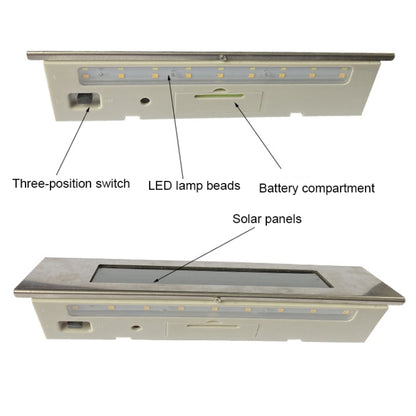 Three-position switch

LED lamp beads

Battery compartment

Solar panels